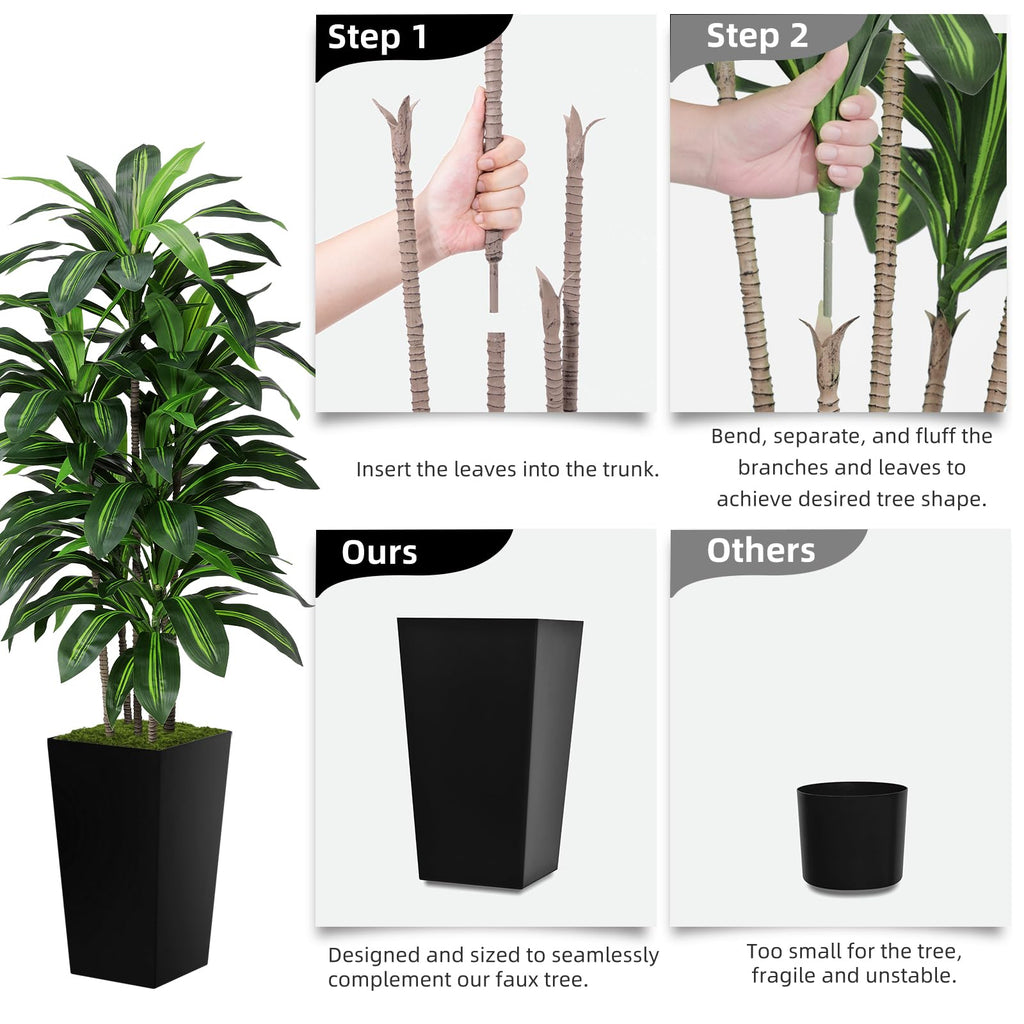 Step 1

Insert the leaves into the trunk.

Step 2

Bend, separate, and fluff the branches and leaves to achieve desired tree shape.

Ours

Designed and sized to seamlessly complement our faux tree.

Others

Too small for the tree, fragile and unstable.